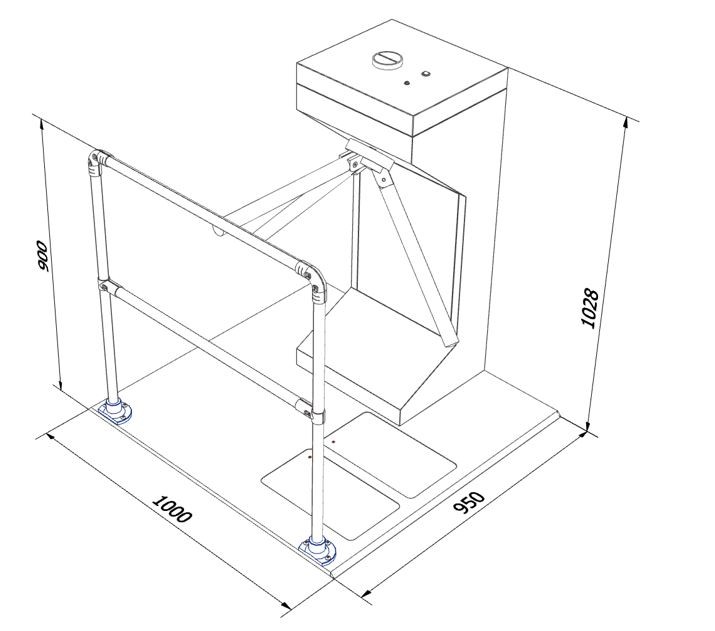 900
1028
1000
950